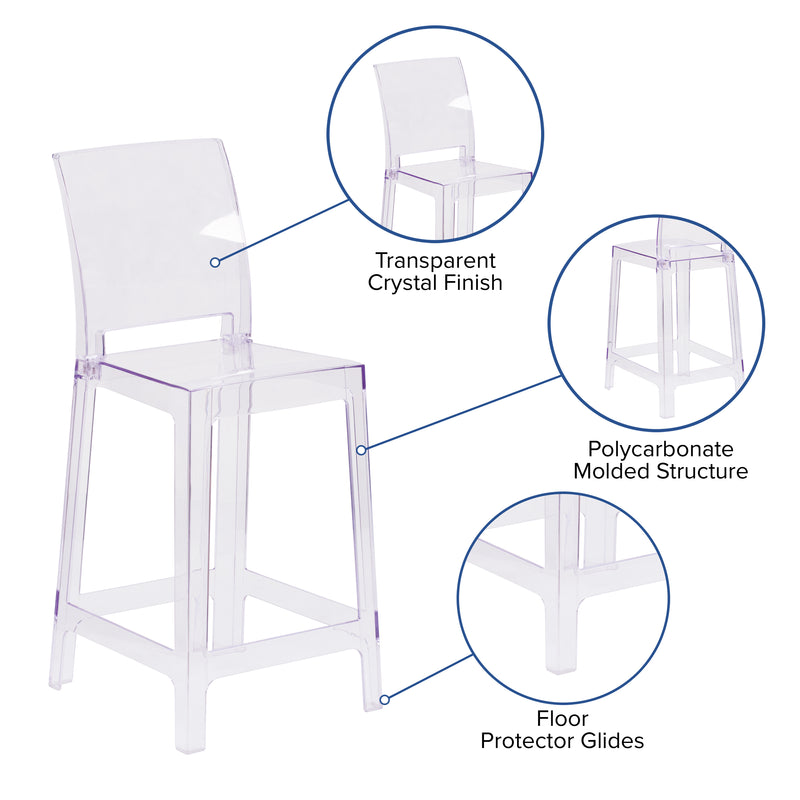 Transparent
Crystal Finish

Polycarbonate
Molded Structure

Floor
Protector Glides